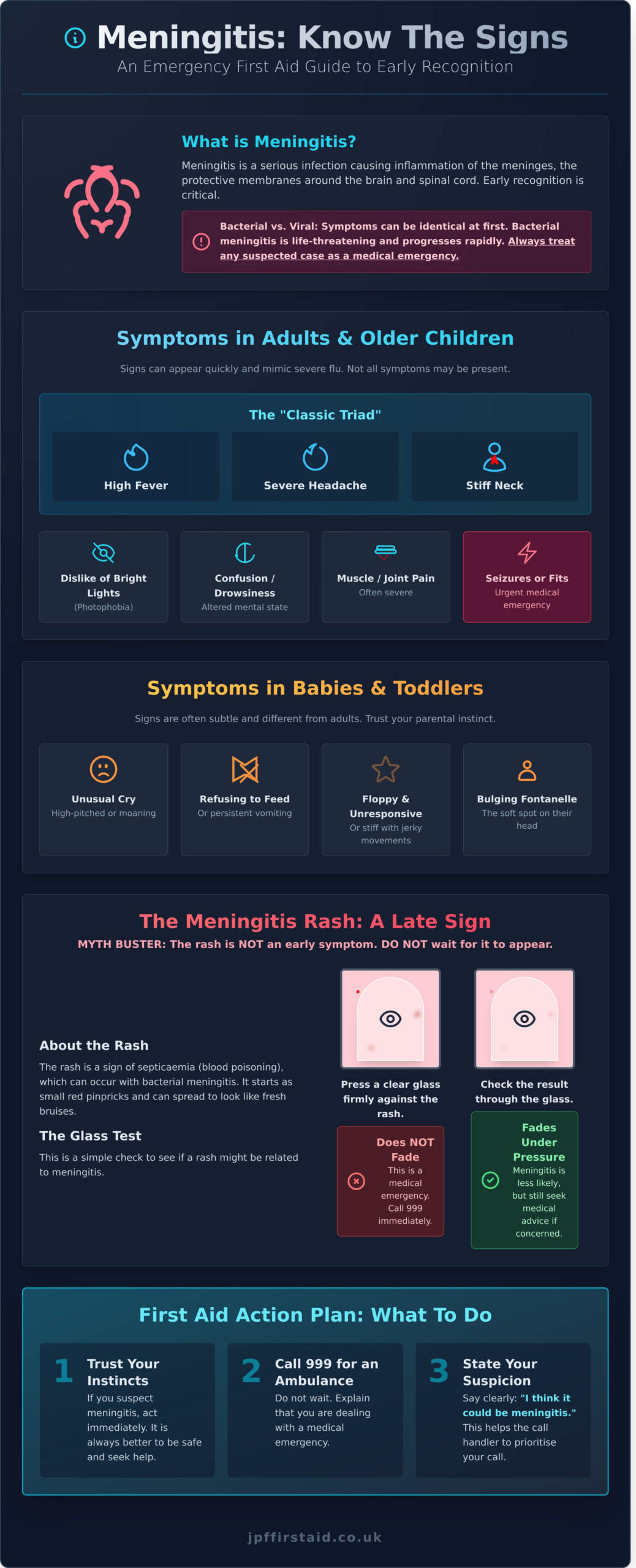 Meningitis: Know The Signs
An Emergency First Aid Guide to Early Recognition

What is Meningitis?
Meningitis is a serious infection causing inflammation of the meninges, the protective membranes around the brain and spinal cord. Early recognition is critical.

Bacterial vs. Viral: Symptoms can be identical at first. Bacterial meningitis is life-threatening and progresses rapidly. Always treat any suspected case as a medical emergency.

Symptoms in Adults & Older Children
Signs can appear quickly and mimic severe flu. Not all symptoms may be present.

The "Classic Triad"
High Fever
Severe Headache
Stiff Neck

Dislike of Bright Lights
(Photophobia)

Confusion / Drowsiness
Altered mental state

Muscle / Joint Pain
Often severe

Seizures or Fits
Urgent medical emergency

Symptoms in Babies & Toddlers
Signs are often subtle and different from adults. Trust your parental instinct.

Unusual Cry
High-pitched or moaning

Refusing to Feed
Or persistent vomiting

Floppy & Unresponsive
Or stiff with jerky movements

Bulging Fontanelle
The soft spot on their head

The Meningitis Rash: A Late Sign
MYTH BUSTER: The rash is NOT an early symptom. DO NOT wait for it to appear.

About the Rash
The rash is a sign of septicaemia (blood poisoning), which can occur with bacterial meningitis. It starts as small red pinpricks and can spread to look like fresh bruises.

The Glass Test
This is a simple check to see if a rash might be related to meningitis.

Press a clear glass firmly against the rash.

Check the result through the glass.

Does NOT Fade
This is a medical emergency. Call 999 immediately.

Fades Under Pressure
Meningitis is less likely, but still seek medical advice if concerned.

First Aid Action Plan: What To Do

1 Trust Your Instincts
If you suspect meningitis, act immediately. It is always better to be safe and seek help.

2 Call 999 for an Ambulance
Do not wait. Explain that you are dealing with a medical emergency.

3 State Your Suspicion
Say clearly: "I think it could be meningitis." This helps the call handler to prioritise your call.

jpffirstaid.co.uk